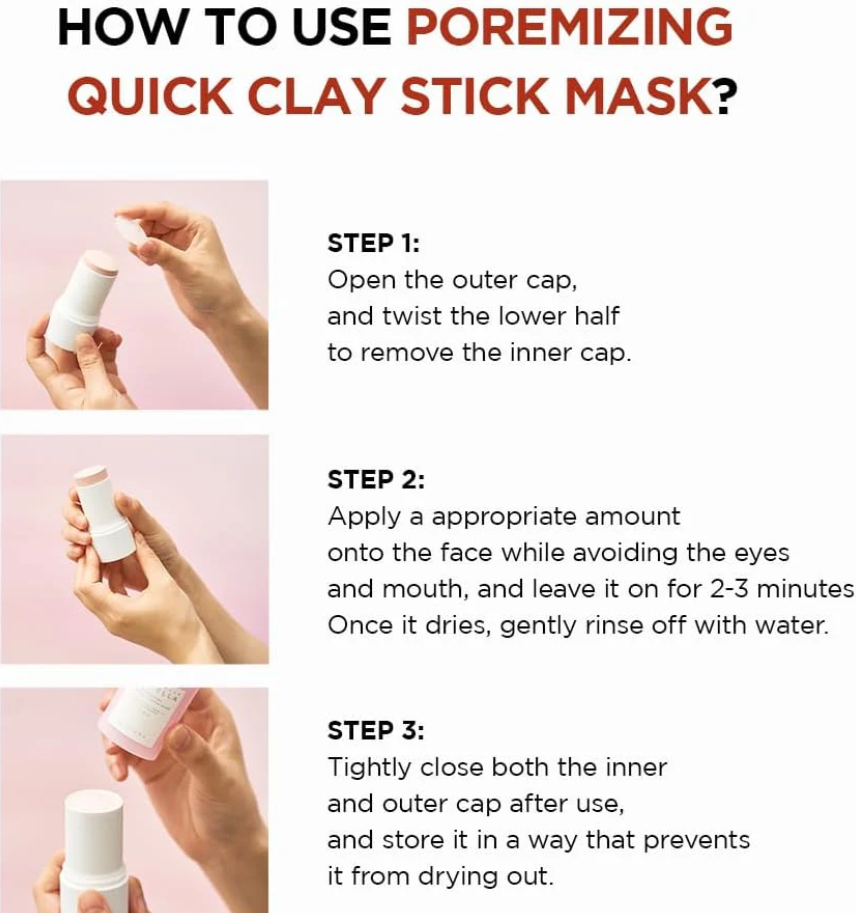 HOW TO USE POREMIZING QUICK CLAY STICK MASK?

STEP 1:
Open the outer cap, and twist the lower half to remove the inner cap.

STEP 2:
Apply a appropriate amount onto the face while avoiding the eyes and mouth, and leave it on for 2-3 minutes Once it dries, gently rinse off with water.

STEP 3:
Tightly close both the inner and outer cap after use, and store it in a way that prevents it from drying out.